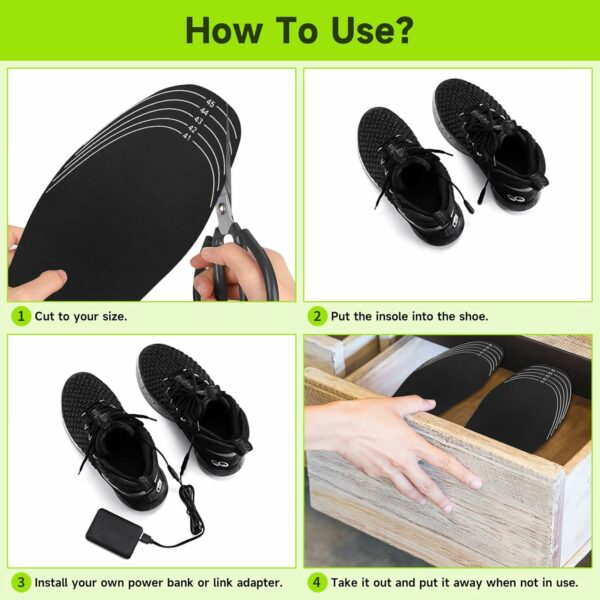 How To Use?

45
44
43
42
41

1 Cut to your size.

2 Put the insole into the shoe.

3 Install your own power bank or link adapter.

4 Take it out and put it away when not in use.